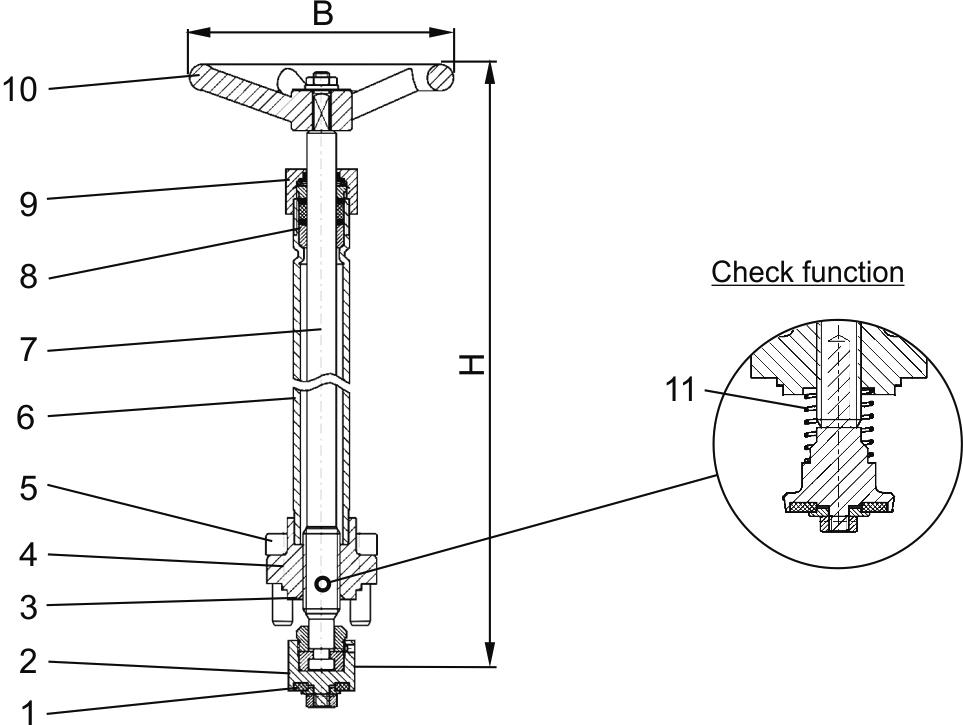 B

10

9

8

7

6

5

4

3

2

1

H

Check function

11